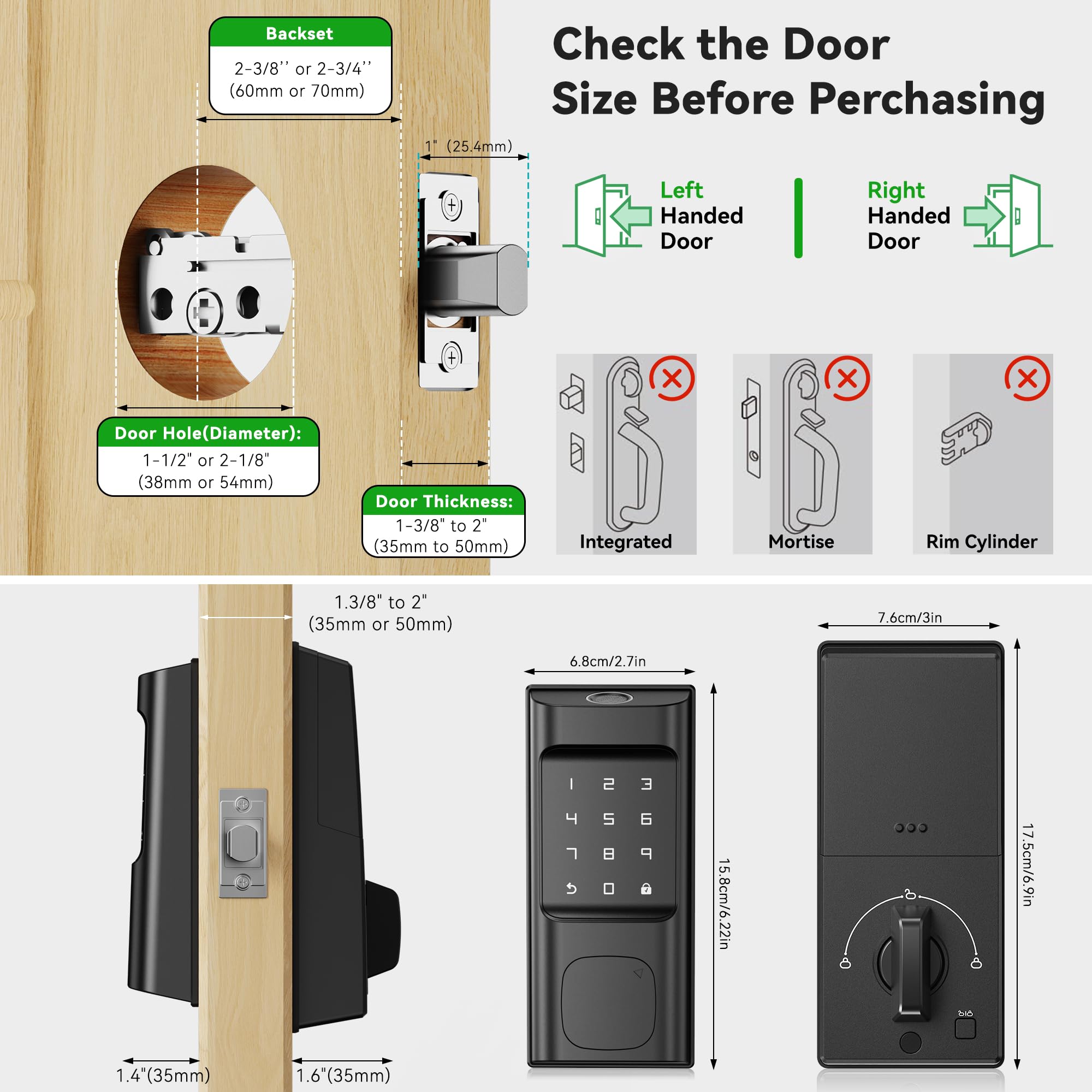 Backset
2-3/8'' or 2-3/4''
(60mm or 70mm)

1" (25.4mm)

Door Hole(Diameter):
1-1/2" or 2-1/8"
(38mm or 54mm)

Door Thickness:
1-3/8" to 2"
(35mm to 50mm)

Check the Door Size Before Perchasing

Left Handed Door

Right Handed Door

Integrated

Mortise

Rim Cylinder

1.3/8" to 2"
(35mm or 50mm)

1.4"(35mm)

1.6"(35mm)

6.8cm/2.7in

1 2 3
4 5 6
7 8 9
0

15.8cm/6.22in

7.6cm/3in

17.5cm/6.9in